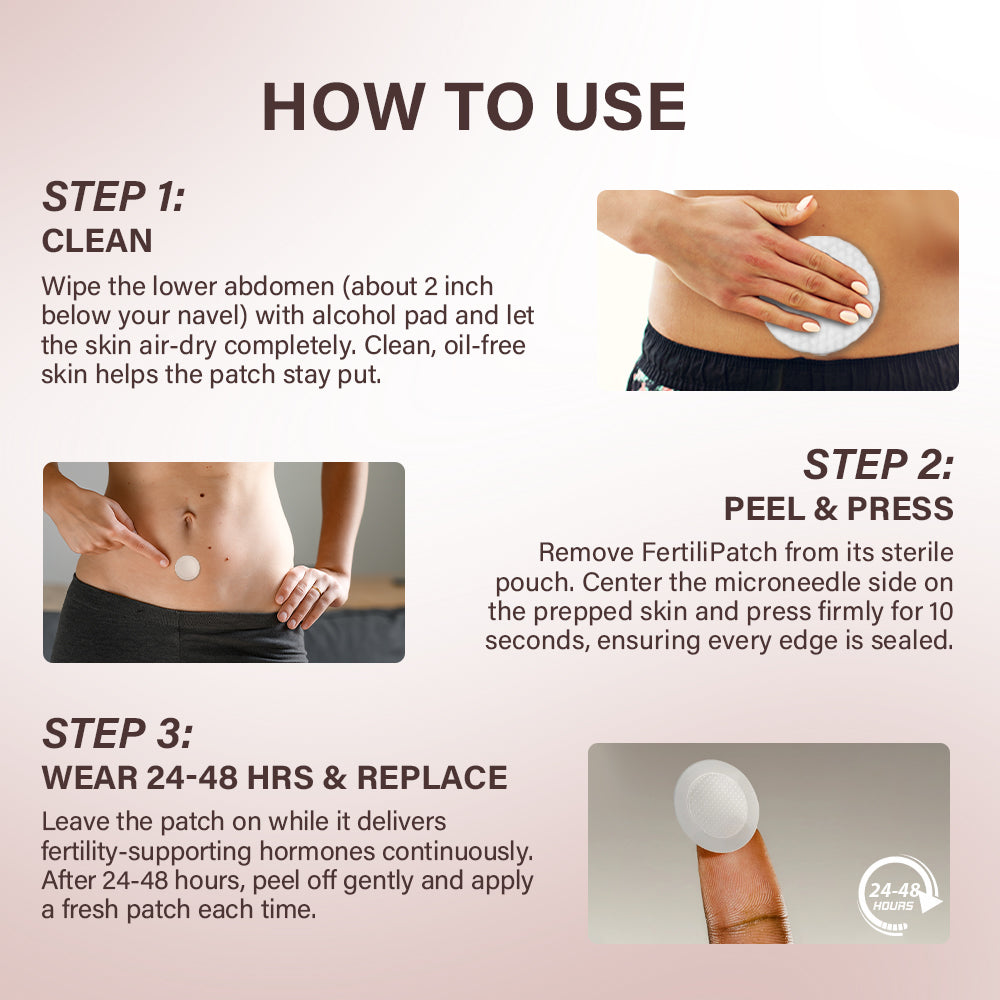 HOW TO USE

STEP 1:
CLEAN

Wipe the lower abdomen (about 2 inch below your navel) with alcohol pad and let the skin air-dry completely. Clean, oil-free skin helps the patch stay put.

STEP 2:
PEEL & PRESS

Remove FertiliPatch from its sterile pouch. Center the microneedle side on the prepped skin and press firmly for 10 seconds, ensuring every edge is sealed.

STEP 3:
WEAR 24-48 HRS & REPLACE

Leave the patch on while it delivers fertility-supporting hormones continuously. After 24-48 hours, peel off gently and apply a fresh patch each time.

24-48 HOURS